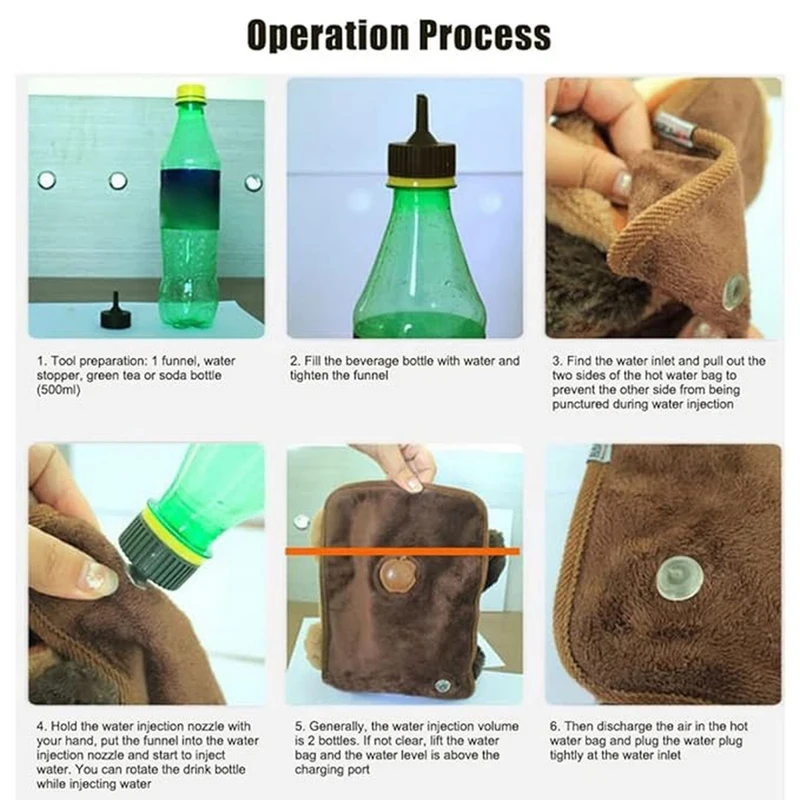 Operation Process

1. Tool preparation: 1 funnel, water stopper, green tea or soda bottle (500ml)

2. Fill the beverage bottle with water and tighten the funnel

3. Find the water inlet and pull out the two sides of the hot water bag to prevent the other side from being punctured during water injection

4. Hold the water injection nozzle with your hand, put the funnel into the water injection nozzle and start to inject water. You can rotate the drink bottle while injecting water

5. Generally, the water injection volume is 2 bottles. If not clear, lift the water bag and the water level is above the charging port

6. Then discharge the air in the hot water bag and plug the water plug tightly at the water inlet